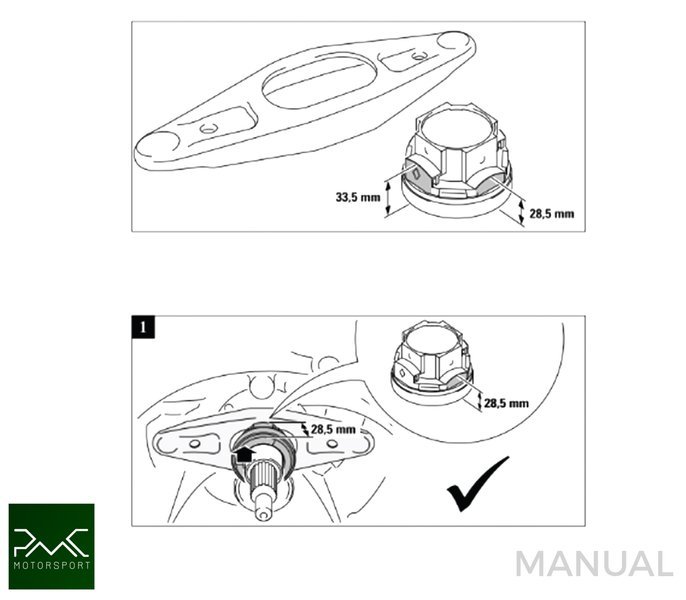 33,5 mm
28,5 mm

1
28,5 mm
28,5 mm

PMC
MOTORSPORT

MANUAL