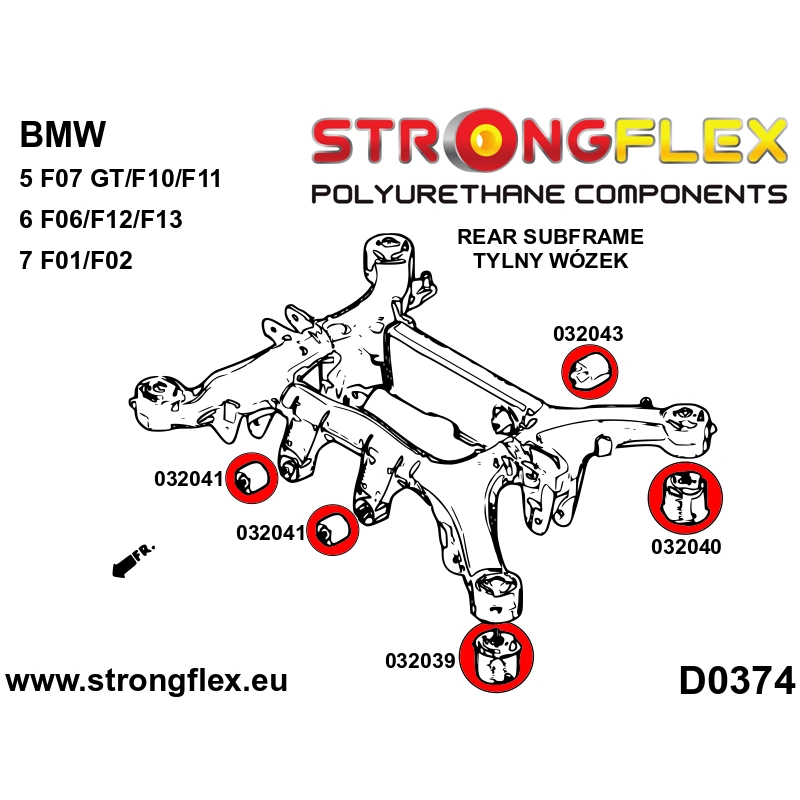 BMW
5 F07 GT/F10/F11
6 F06/F12/F13
7 F01/F02

STRONGFLEX
POLYURETHANE COMPONENTS

REAR SUBFRAME
TYLNY WÓZEK

032043

032041

032041

032040

FR.

032039

www.strongflex.eu

D0374