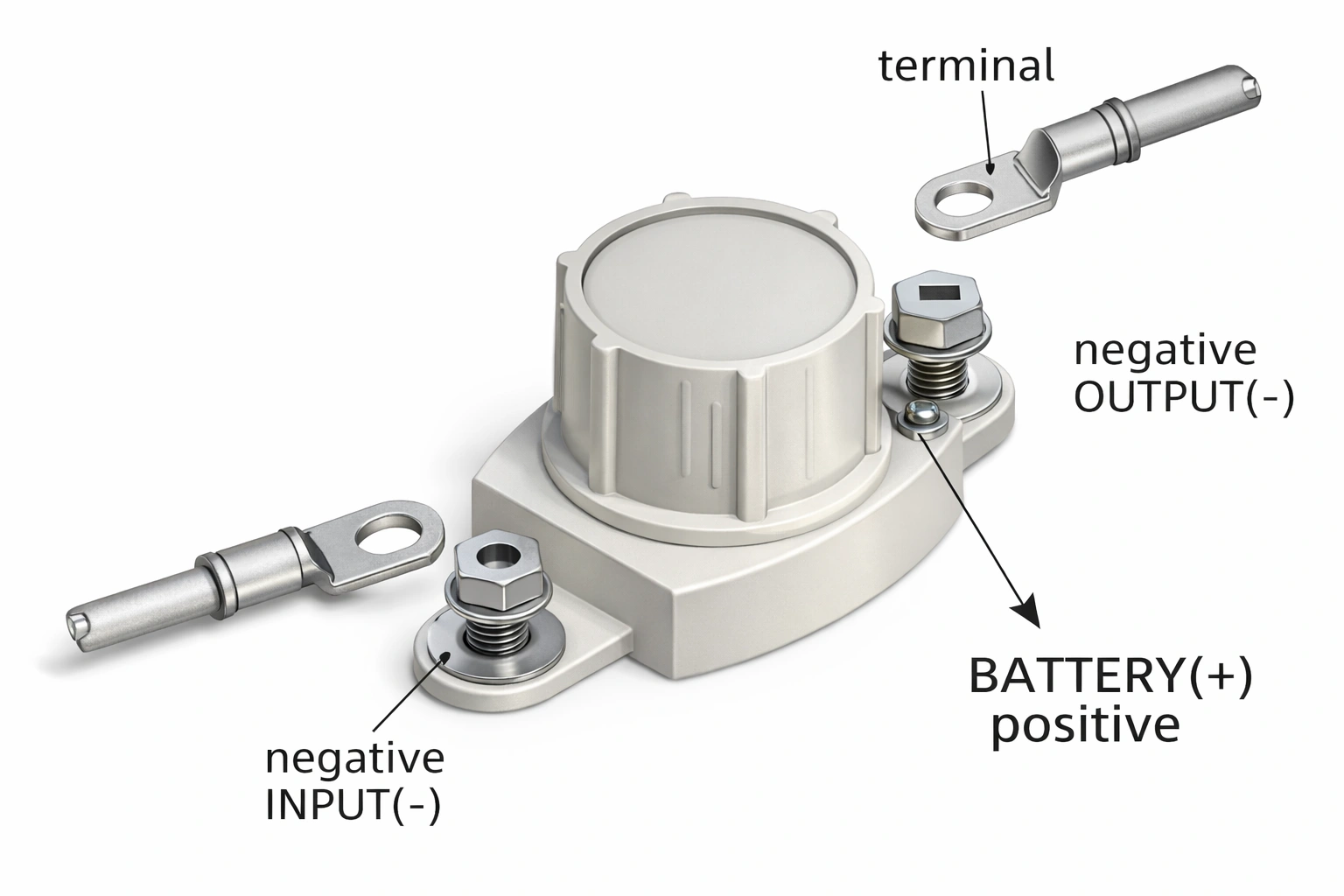 terminal

negative
OUTPUT(-)

BATTERY(+)
positive

negative
INPUT(-)