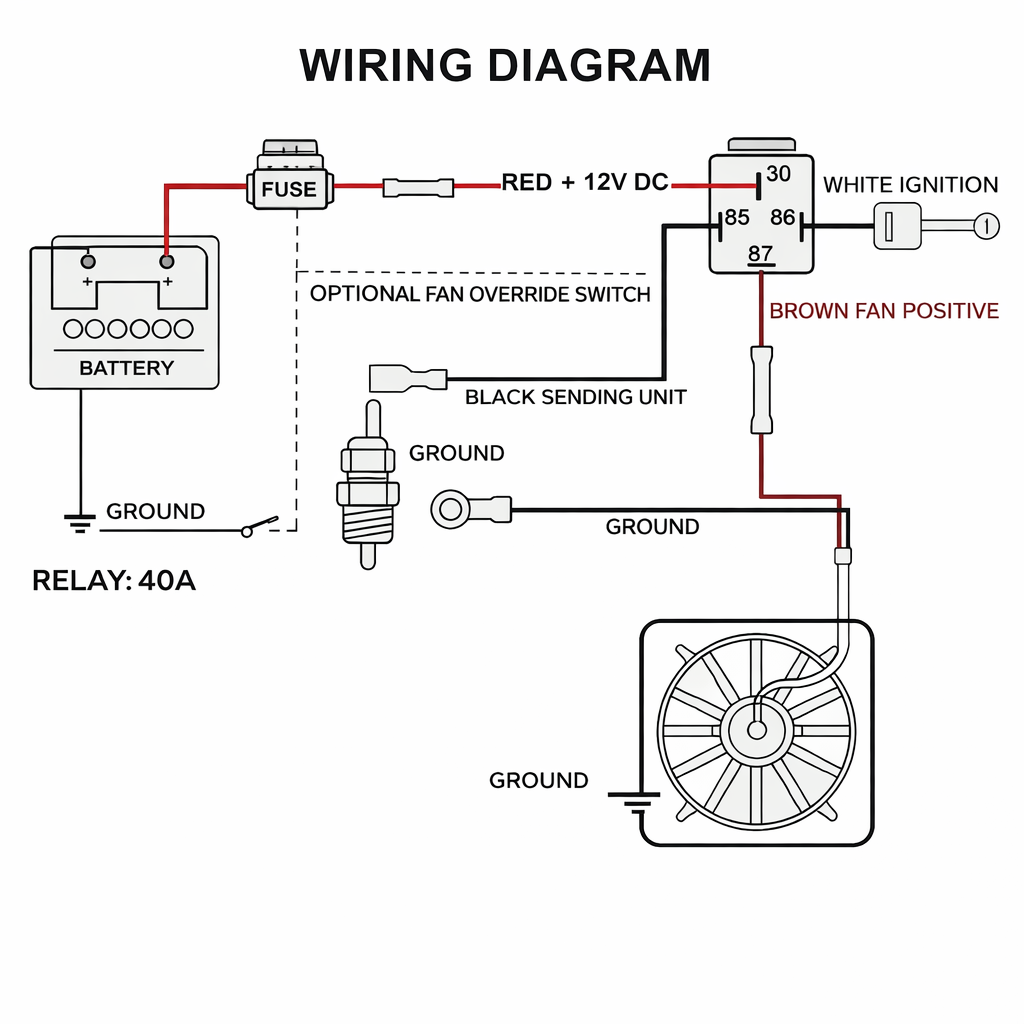 WIRING DIAGRAM

FUSE

RED + 12V DC

30

85

86

87

WHITE IGNITION

+

+

BATTERY

OPTIONAL FAN OVERRIDE SWITCH

BROWN FAN POSITIVE

BLACK SENDING UNIT

GROUND

GROUND

GROUND

RELAY: 40A

GROUND