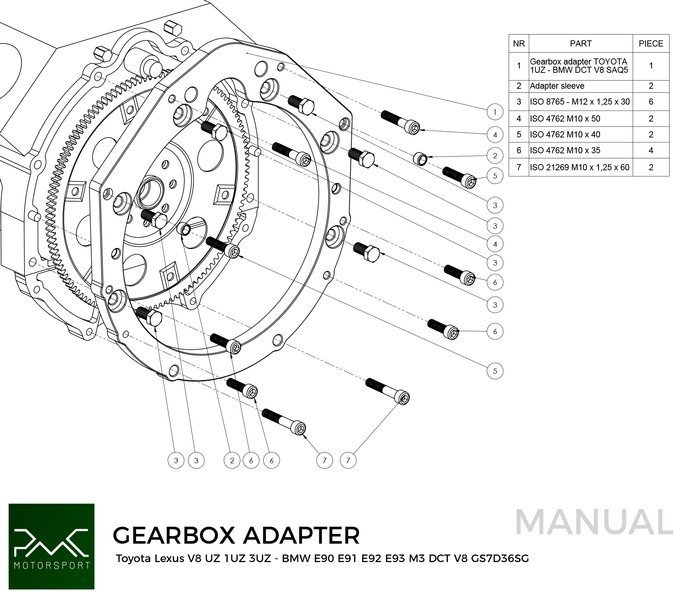 | NR | PART | PIECE |
|---|---|---|
| 1 | Gearbox adapter TOYOTA 1UZ - BMW DCT V8 SAQ5 | 1 |
| 2 | Adapter sleeve | 2 |
| 3 | ISO 8765 - M12 x 1,25 x 30 | 6 |
| 4 | ISO 4762 M10 x 50 | 2 |
| 5 | ISO 4762 M10 x 40 | 2 |
| 6 | ISO 4762 M10 x 35 | 4 |
| 7 | ISO 21269 M10 x 1,25 x 60 | 2 |

1
4
2
5
3
3
4
3
6
3
6
5

3 3 2 6 6 7 7

PMC
MOTORSPORT

GEARBOX ADAPTER
Toyota Lexus V8 UZ 1UZ 3UZ - BMW E90 E91 E92 E93 M3 DCT V8 GS7D36SG

MANUAL