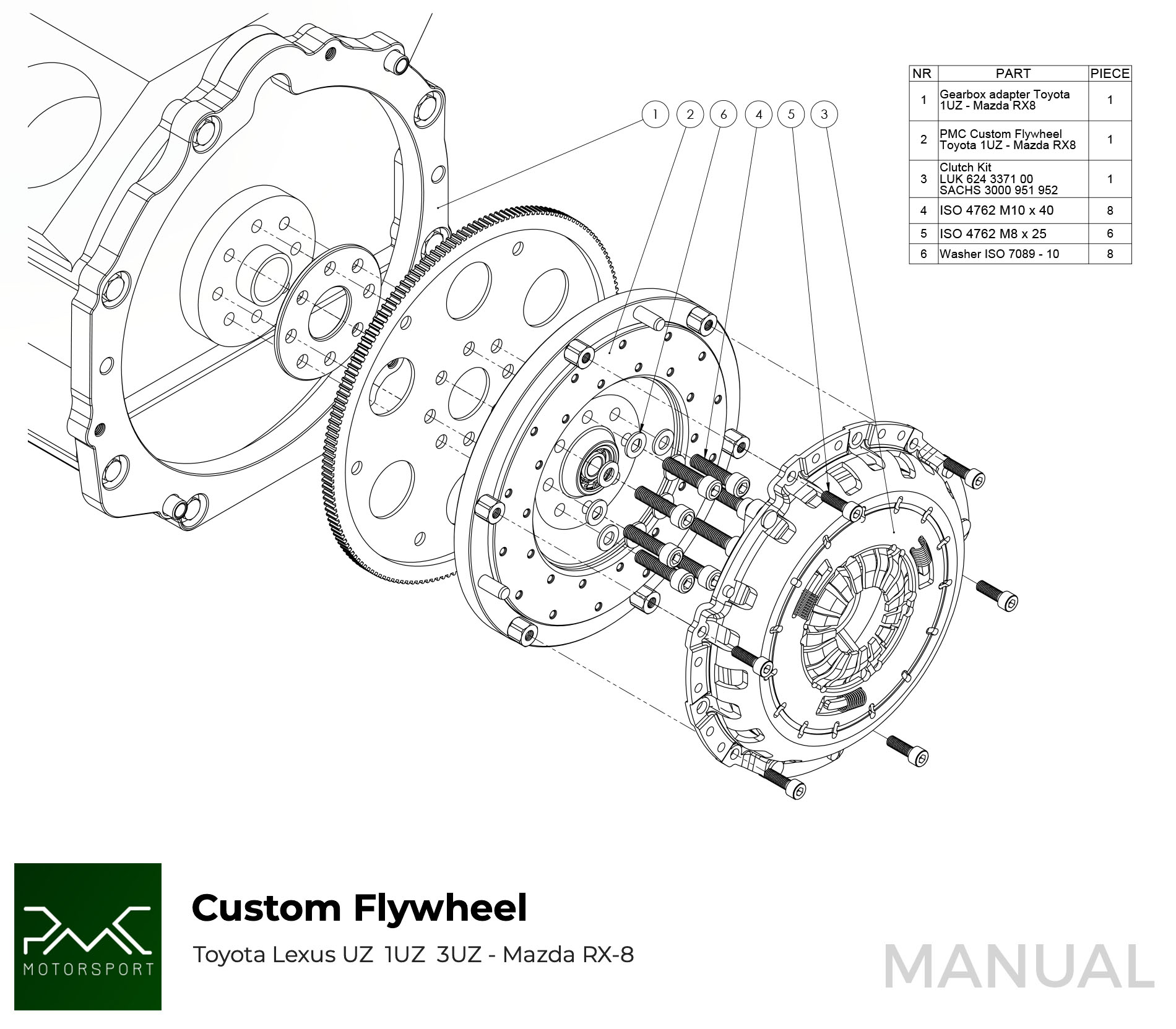 1 2 6 4 5 3

| NR | PART | PIECE |
|---|---|---|
| 1 | Gearbox adapter Toyota 1UZ - Mazda RX8 | 1 |
| 2 | PMC Custom Flywheel Toyota 1UZ - Mazda RX8 | 1 |
| 3 | Clutch Kit LUK 624 3371 00 SACHS 3000 951 952 | 1 |
| 4 | ISO 4762 M10 x 40 | 8 |
| 5 | ISO 4762 M8 x 25 | 6 |
| 6 | Washer ISO 7089 - 10 | 8 |

PMC MOTORSPORT

Custom Flywheel

Toyota Lexus UZ 1UZ 3UZ - Mazda RX-8

MANUAL