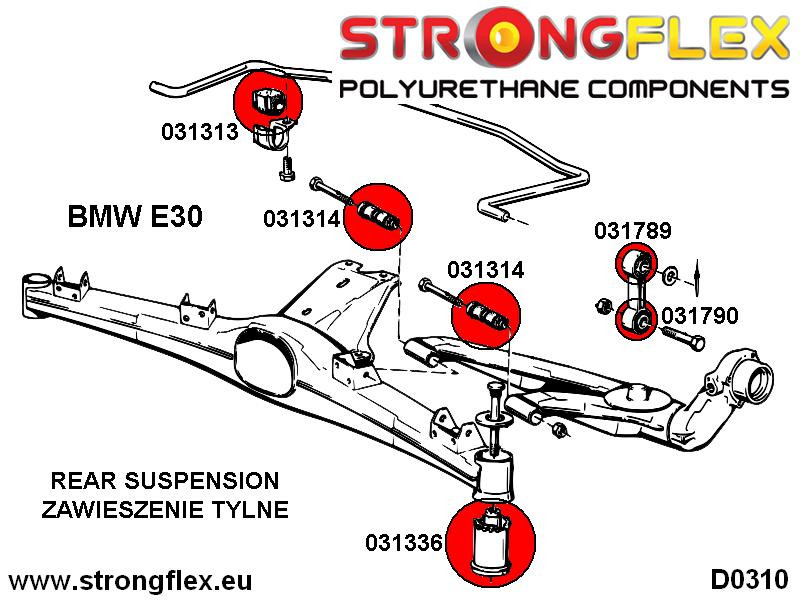 STRONGFLEX
POLYURETHANE COMPONENTS

031313

BMW E30

031314

031789

031314

031790

REAR SUSPENSION
ZAWIESZENIE TYLNE

031336

www.strongflex.eu

D0310